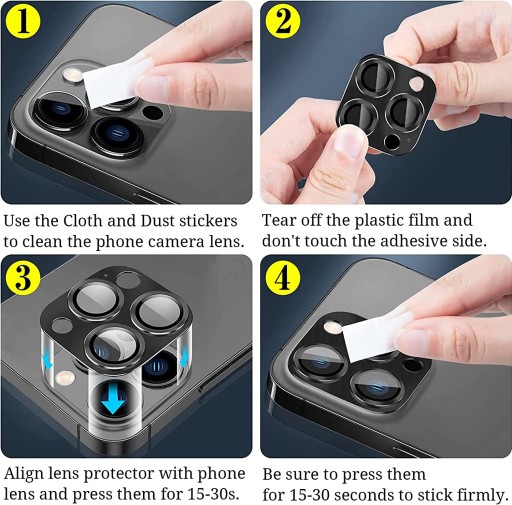 1

Use the Cloth and Dust stickers to clean the phone camera lens.

2

Tear off the plastic film and don't touch the adhesive side.

3

Align lens protector with phone lens and press them for 15-30s.

4

Be sure to press them for 15-30 seconds to stick firmly.