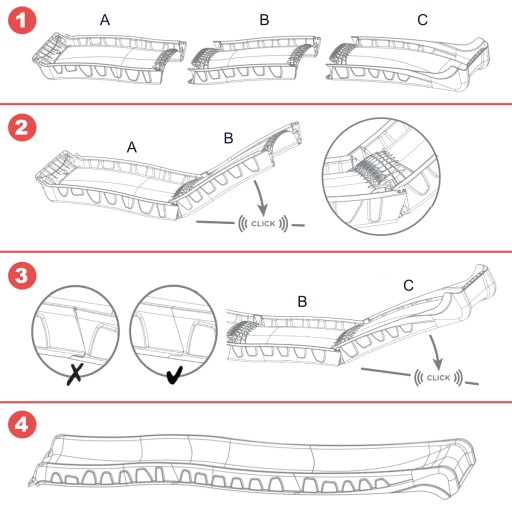 1
A
B
C

2
A
B
CLICK

3
B
C
CLICK

4