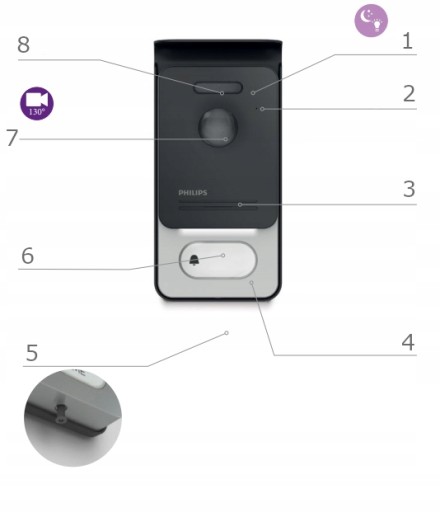 8
1
130°
2
7
PHILIPS
3
6
4
5