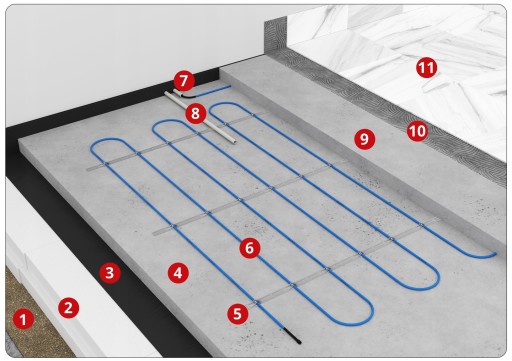 7
8
11
9
10
6
3
4
2
5
1