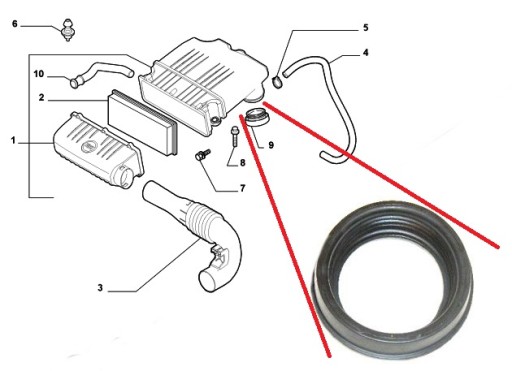 6
5
4
10
2
1
9
8
7
3