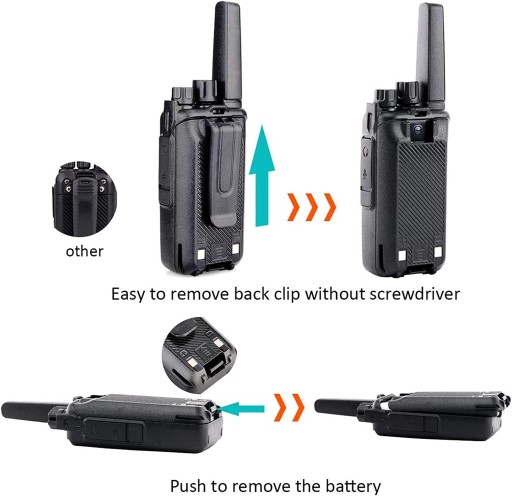 other

Easy to remove back clip without screwdriver

Push to remove the battery