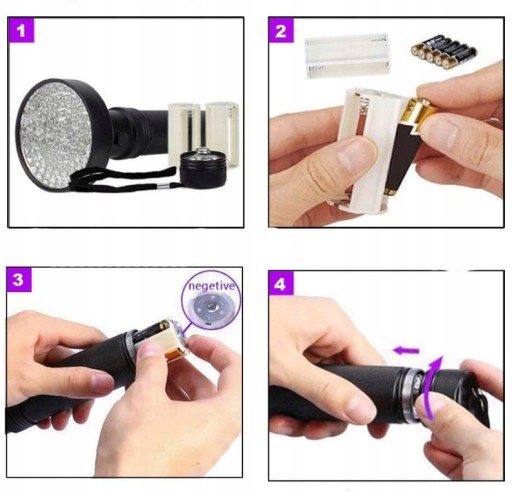 1

2

3

negetive

4