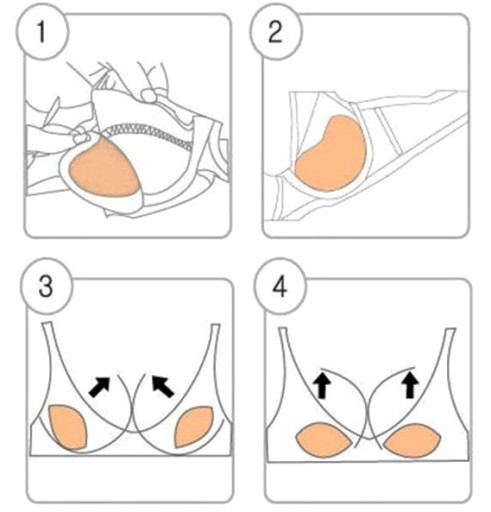 1

2

3

4