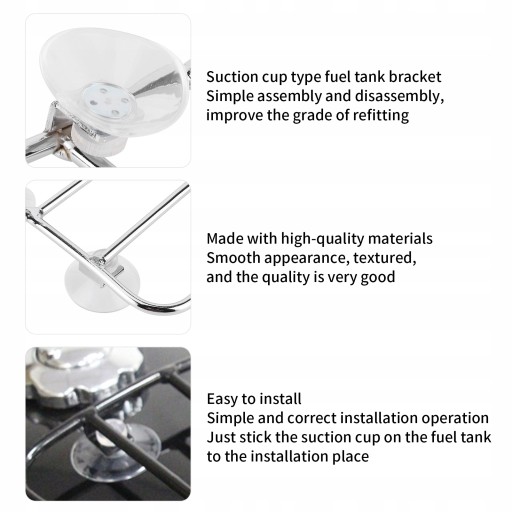 Suction cup type fuel tank bracket
Simple assembly and disassembly,
improve the grade of refitting

Made with high-quality materials
Smooth appearance, textured,
and the quality is very good

Easy to install
Simple and correct installation operation
Just stick the suction cup on the fuel tank
to the installation place