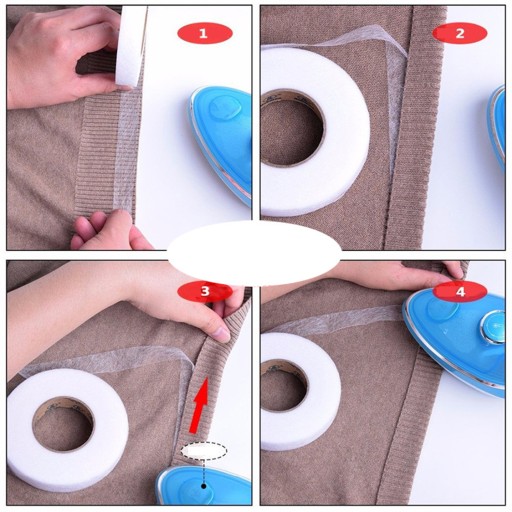 1

2

3

4