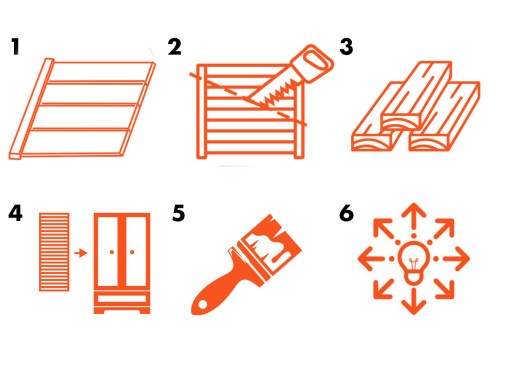 1

2

3

4

5

6