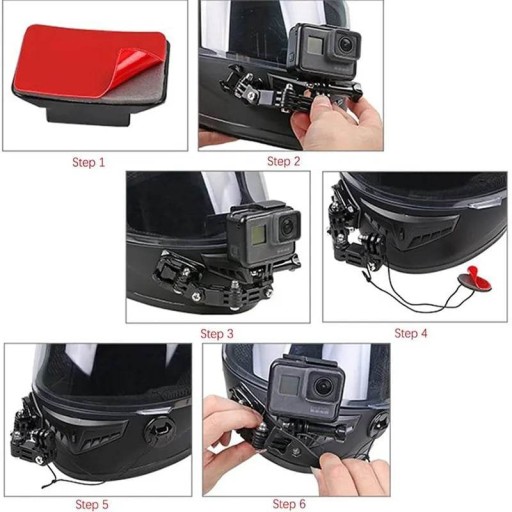 Step 1

Step 2

Step 3

Step 4

Step 5

Step 6