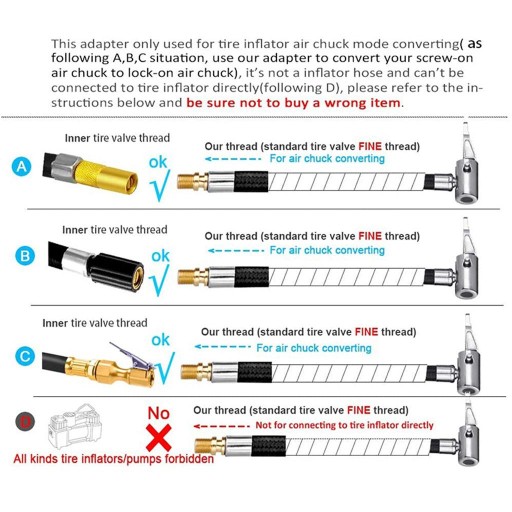 This adapter only used for tire inflator air chuck mode converting( as following A,B,C situation, use our adapter to convert your screw-on air chuck to lock-on air chuck), it's not a inflator hose and can't be connected to tire inflator directly(following D), please refer to the instructions below and be sure not to buy a wrong item.

A
Inner tire valve thread
ok
√
Our thread (standard tire valve FINE thread)
For air chuck converting

B
Inner tire valve thread
ok
√
Our thread (standard tire valve FINE thread)
For air chuck converting

C
Inner tire valve thread
ok
√
Our thread (standard tire valve FINE thread)
For air chuck converting

D
No
All kinds tire inflators/pumps forbidden
Our thread (standard tire valve FINE thread)
Not for connecting to tire inflator directly