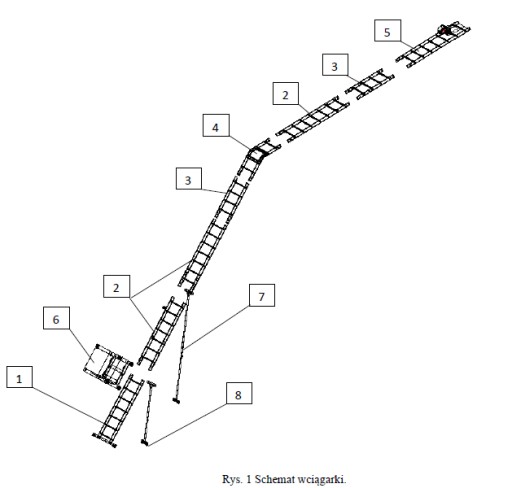 5

3

2

4

3

2

7

6

1

8

Rys. 1 Schemat wciągarki.