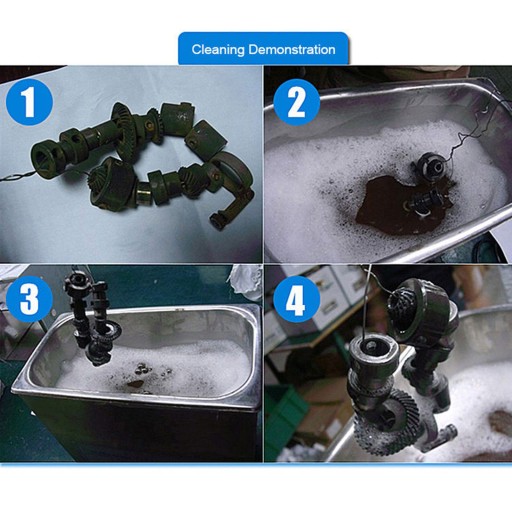 Cleaning Demonstration

1

2

3

4