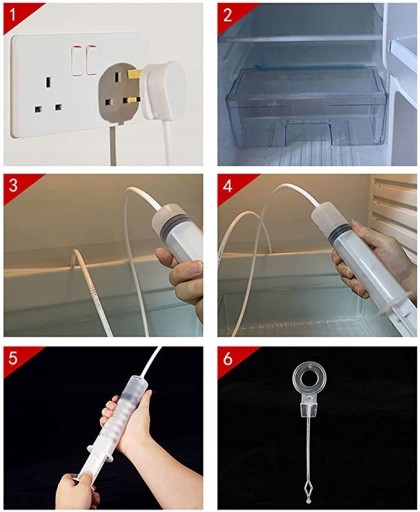 1
2
3
4
5
6