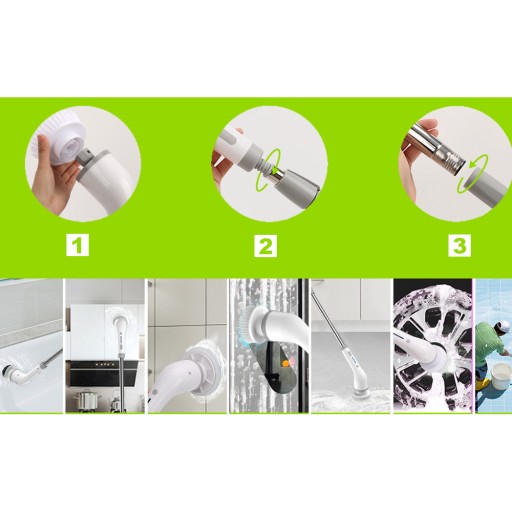 1

2

3