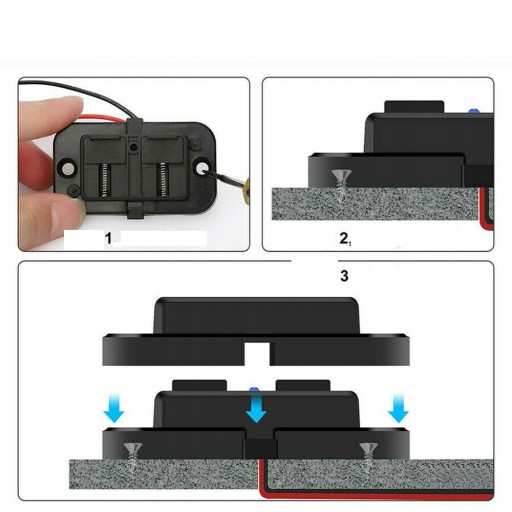 1

2

3