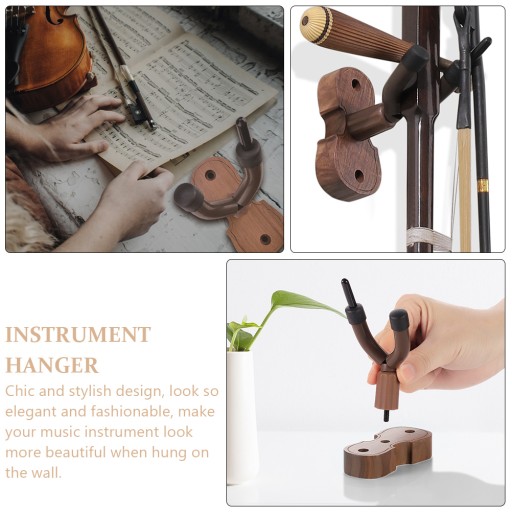 INSTRUMENT HANGER

Chic and stylish design, look so elegant and fashionable, make your music instrument look more beautiful when hung on the wall.