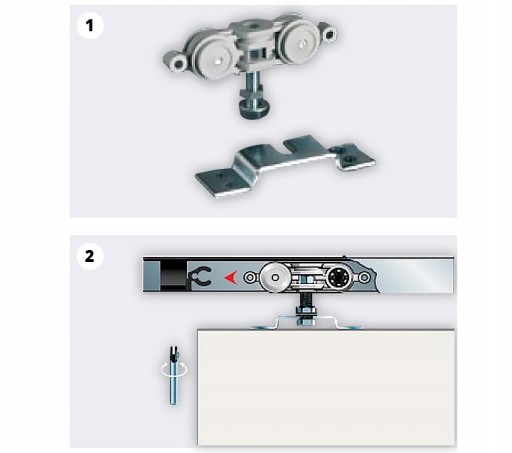 1

2