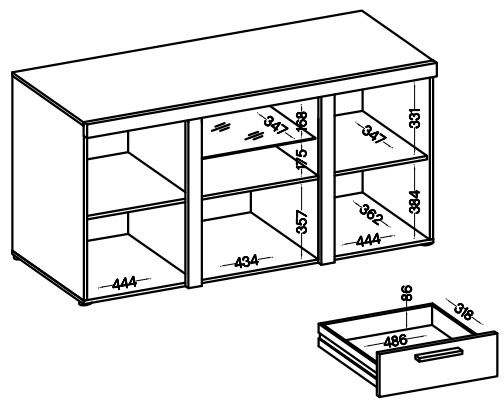 347
168
175
357
434
444
347
331
362
384
444
86
318
486