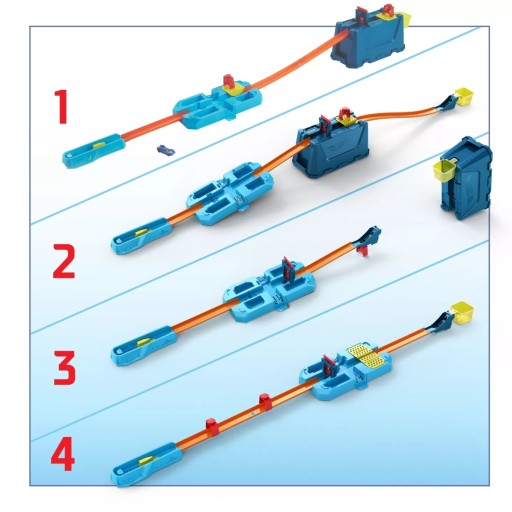 1

2

3

4