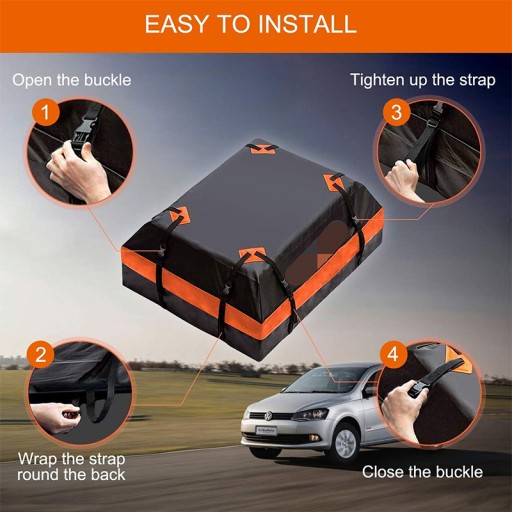 EASY TO INSTALL

Open the buckle

1

Tighten up the strap

3

2

Wrap the strap round the back

4

Close the buckle