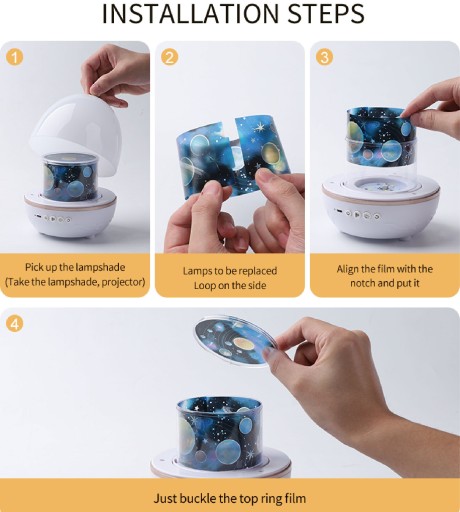 INSTALLATION STEPS

1

Pick up the lampshade
(Take the lampshade, projector)

2

Lamps to be replaced
Loop on the side

3

Align the film with the notch and put it

4

Just buckle the top ring film