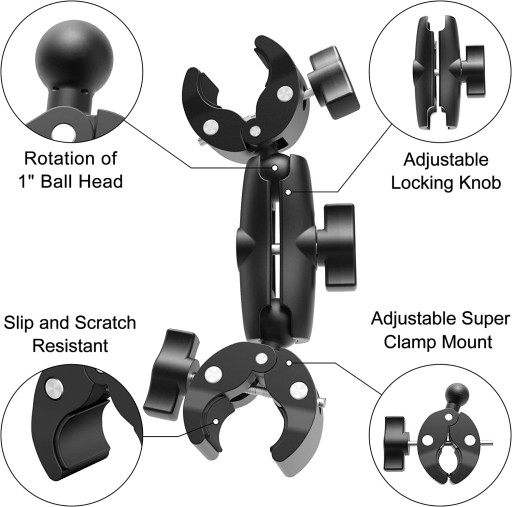 Rotation of
1" Ball Head

Adjustable
Locking Knob

Slip and Scratch
Resistant

Adjustable Super
Clamp Mount