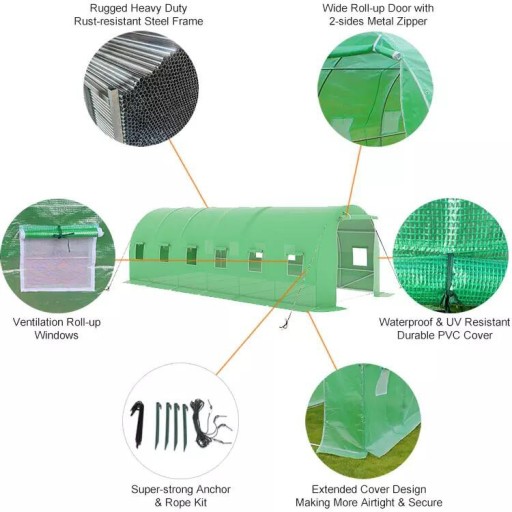 Rugged Heavy Duty
Rust-resistant Steel Frame

Wide Roll-up Door with
2-sides Metal Zipper

Ventilation Roll-up
Windows

Waterproof & UV Resistant
Durable PVC Cover

Super-strong Anchor
& Rope Kit

Extended Cover Design
Making More Airtight & Secure