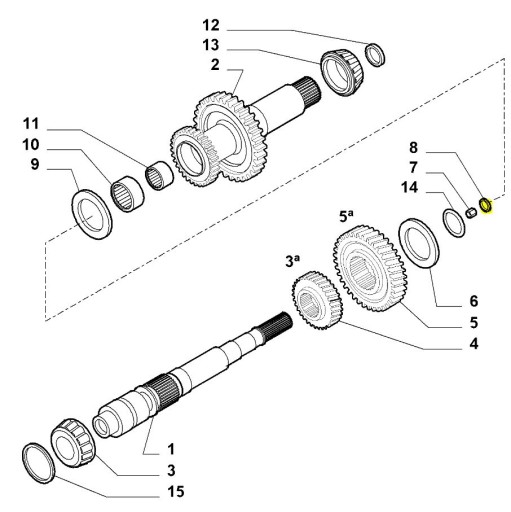 12
13
2
11
10
9
8
7
14
5ª
3ª
6
5
4
1
3
15