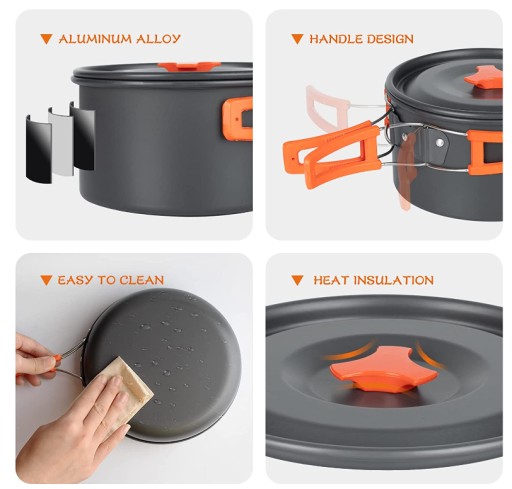 ▼ ALUMINUM ALLOY

▼ HANDLE DESIGN

▼ EASY TO CLEAN

▼ HEAT INSULATION