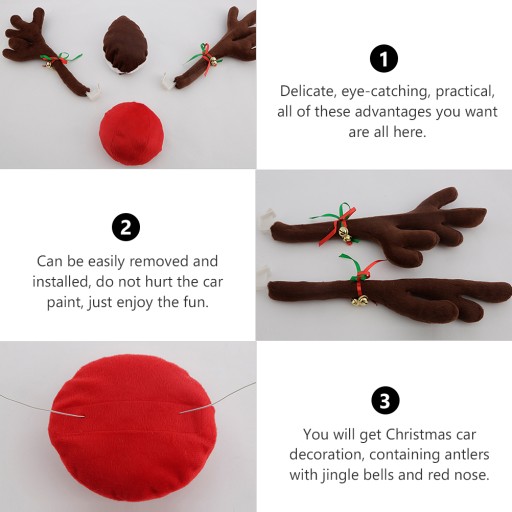 1

Delicate, eye-catching, practical, all of these advantages you want are all here.

2

Can be easily removed and installed, do not hurt the car paint, just enjoy the fun.

3

You will get Christmas car decoration, containing antlers with jingle bells and red nose.