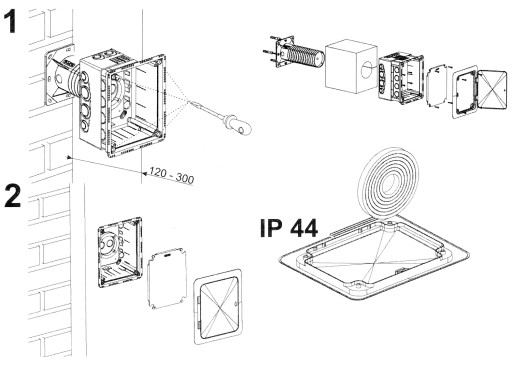 1

120 - 300

2

IP 44