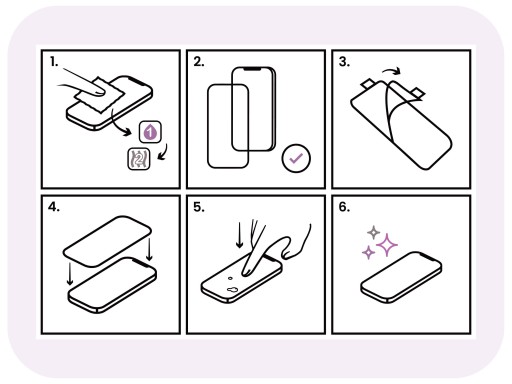 1.

1

2

2.

3.

4.

5.

6.