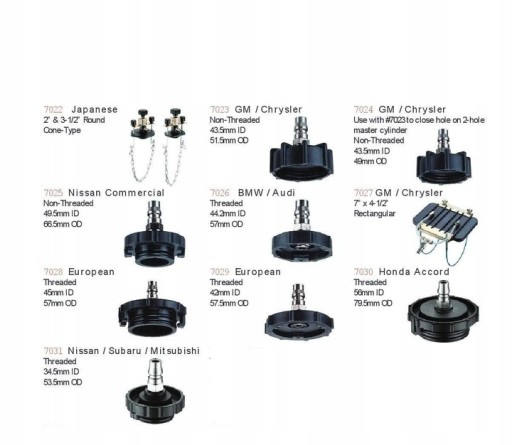 7022 Japanese
2" & 3-1/2" Round
Cone-Type

7023 GM / Chrysler
Non-Threaded
43.5mm ID
51.5mm OD

7024 GM / Chrysler
Use with #7023 to close hole on 2-hole master cylinder
Non-Threaded
43.5mm ID
49mm OD

7025 Nissan Commercial
Non-Threaded
49.5mm ID
66.5mm OD

7026 BMW / Audi
Threaded
44.2mm ID
57mm OD

7027 GM / Chrysler
7" x 4-1/2"
Rectangular

7028 European
Threaded
45mm ID
57mm OD

7029 European
Threaded
42mm ID
57.5mm OD

7030 Honda Accord
Threaded
58mm ID
79.5mm OD

7031 Nissan / Subaru / Mitsubishi
Threaded
34.5mm ID
53.5mm OD