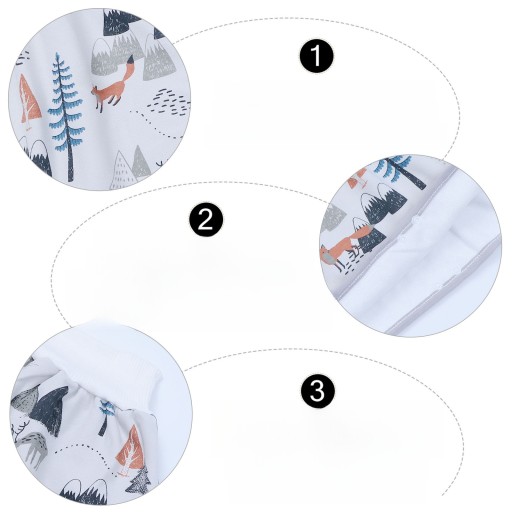 1

2

3