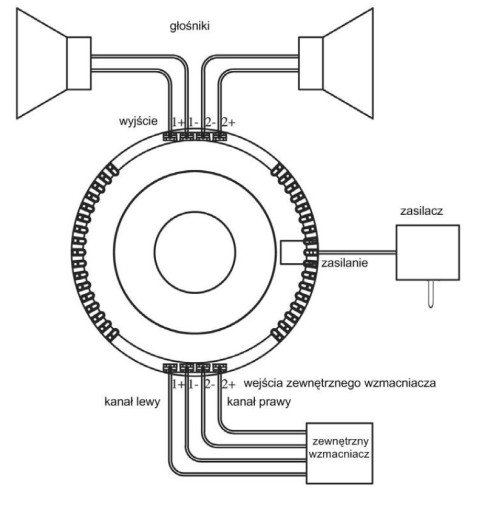 głośniki

wyjście 1+ 1- 2- 2+

zasilacz

zasilanie

1+ 1- 2- 2+ wejścia zewnętrznego wzmacniacza

kanał lewy

kanał prawy

zewnętrzny wzmacniacz