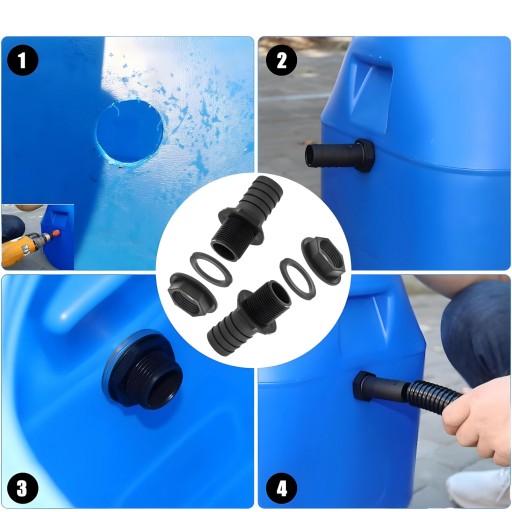 1

2

3

4