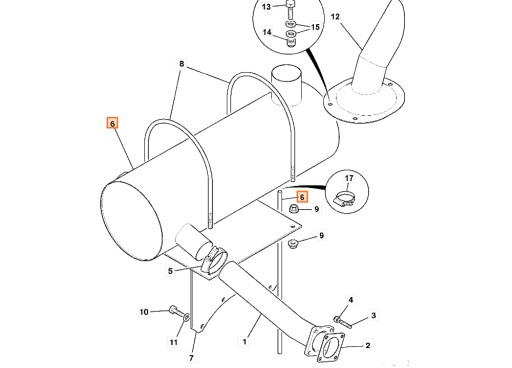 13
15
14
12
8
6
17
6
9
9
5
4
3
10
11
1
2
7