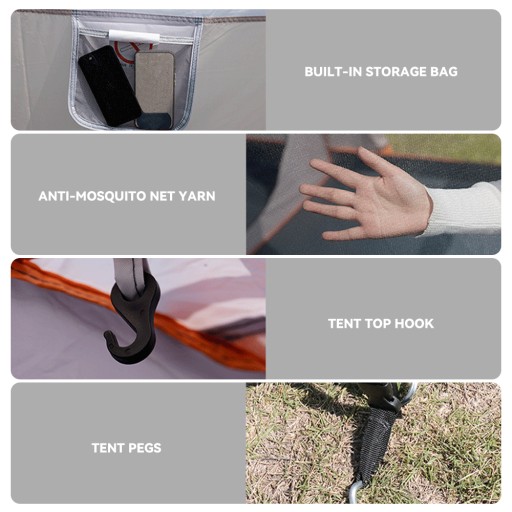 BUILT-IN STORAGE BAG

ANTI-MOSQUITO NET YARN

TENT TOP HOOK

TENT PEGS