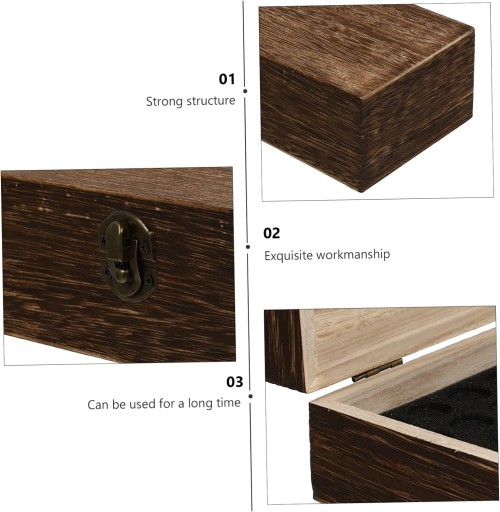 01
Strong structure

02
Exquisite workmanship

03
Can be used for a long time