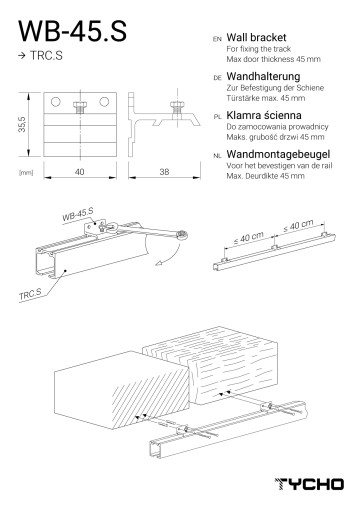 WB-45.S

→ TRC.S

EN Wall bracket
For fixing the track
Max door thickness 45 mm

DE Wandhalterung
Zur Befestigung der Schiene
Türstärke max. 45 mm

PL Klamra ścienna
Do zamocowania prowadnicy
Maks. grubość drzwi 45 mm

NL Wandmontagebeugel
Voor het bevestigen van de rail
Max. Deurdikte 45 mm

35,5

[mm]

40

38

WB-45.S

TRC.S

≤ 40 cm

≤ 40 cm

TYCHO