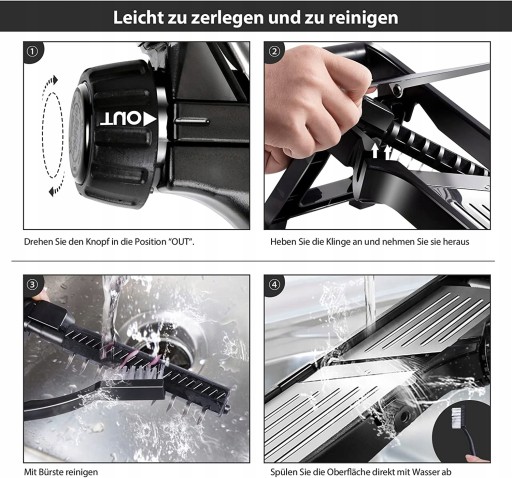 Leicht zu zerlegen und zu reinigen

①

OUT

Drehen Sie den Knopf in die Position "OUT".

②

Heben Sie die Klinge an und nehmen Sie sie heraus

③

Mit Bürste reinigen

④

Spülen Sie die Oberfläche direkt mit Wasser ab