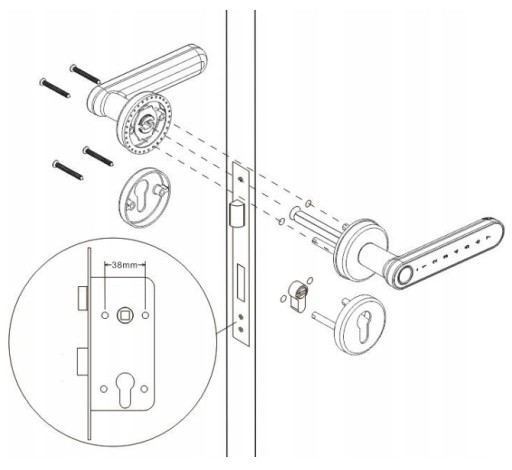 38mm