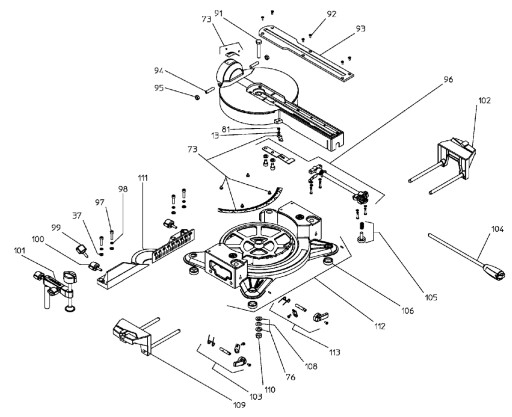 73
91
92
93
94
95
96
102
81
13
73
111
98
97
37
99
100
101
104
105
106
112
113
108
76
110
103
109