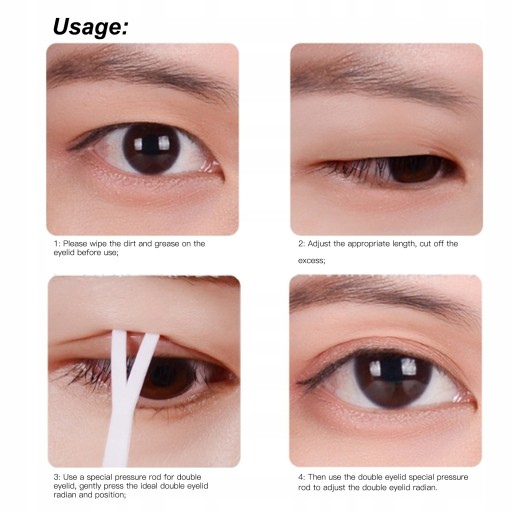 Usage:

1: Please wipe the dirt and grease on the eyelid before use;

2: Adjust the appropriate length, cut off the excess;

3: Use a special pressure rod for double eyelid, gently press the ideal double eyelid radian and position;

4: Then use the double eyelid special pressure rod to adjust the double eyelid radian.