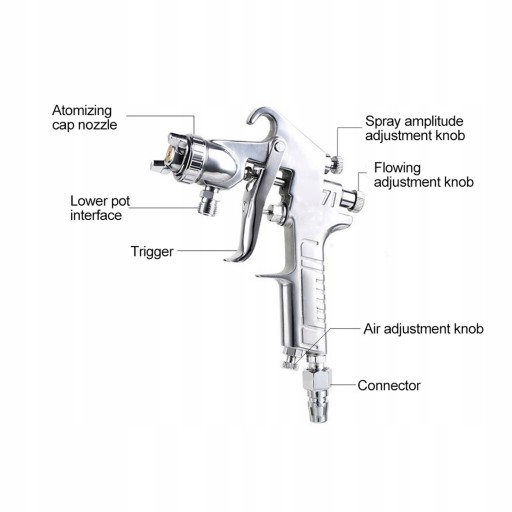 Atomizing cap nozzle

Spray amplitude adjustment knob

Flowing adjustment knob

71

Lower pot interface

Trigger

Air adjustment knob

Connector