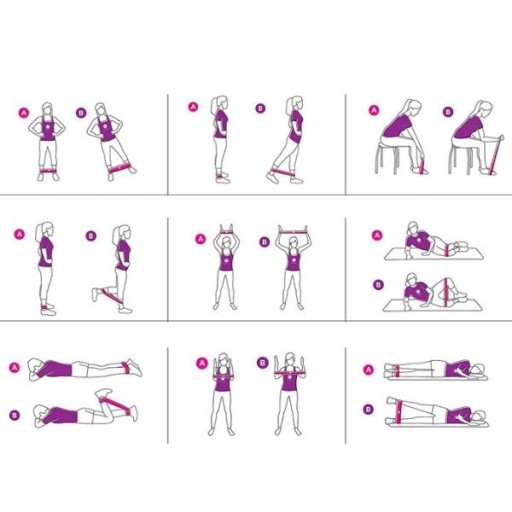 A B

A B

A B

A B

A B

A B

A B

A B

A B