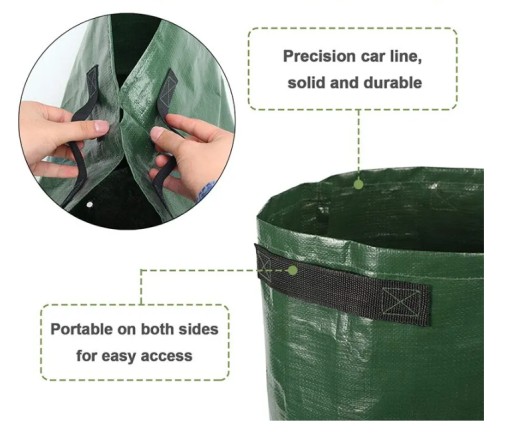 Precision car line, solid and durable

Portable on both sides for easy access