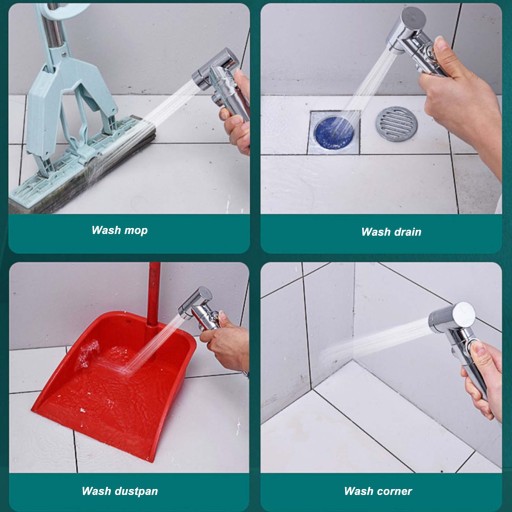 Wash mop

Wash drain

Wash dustpan

Wash corner