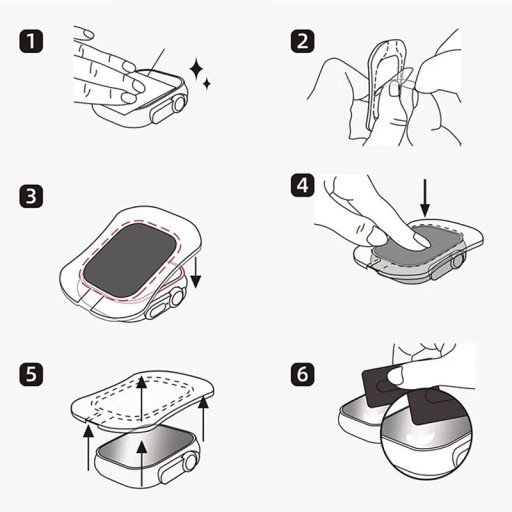 1

2

3

4

5

6