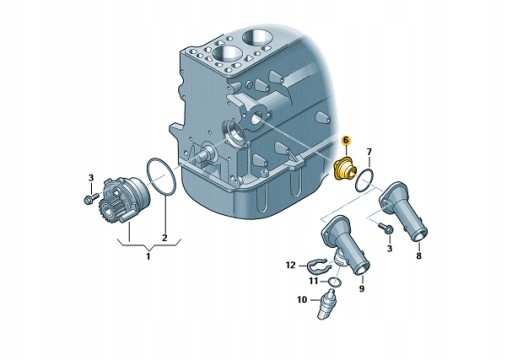 6
7
3
2
1
3
8
12
11
9
10