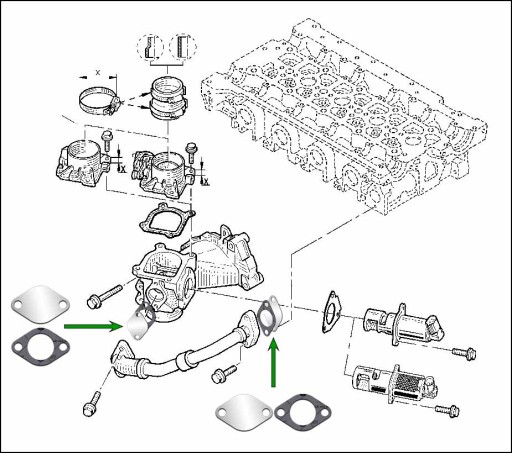 X
X
X